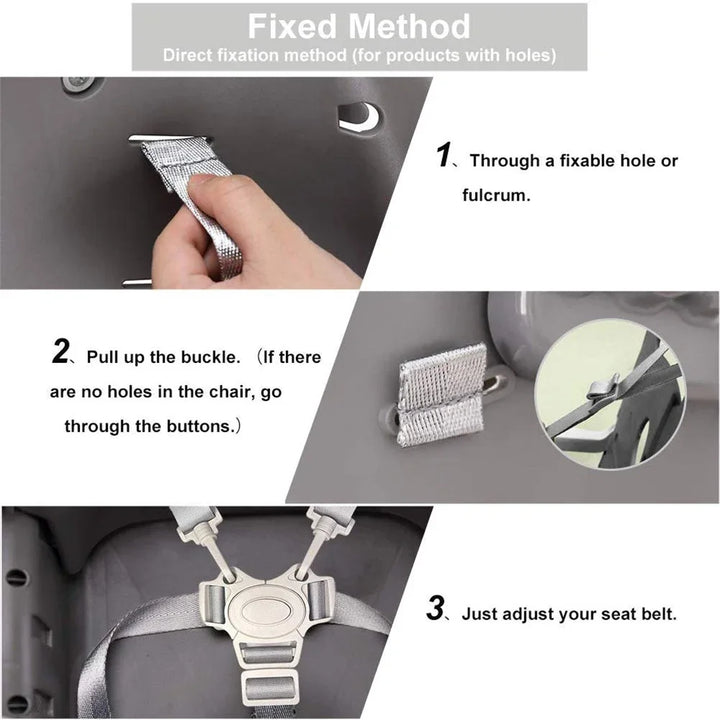 Fixed Method
Direct fixation method (for products with holes)

1、Through a fixable hole or fulcrum.

2、Pull up the buckle. （If there are no holes in the chair, go through the buttons.）

3、Just adjust your seat belt.