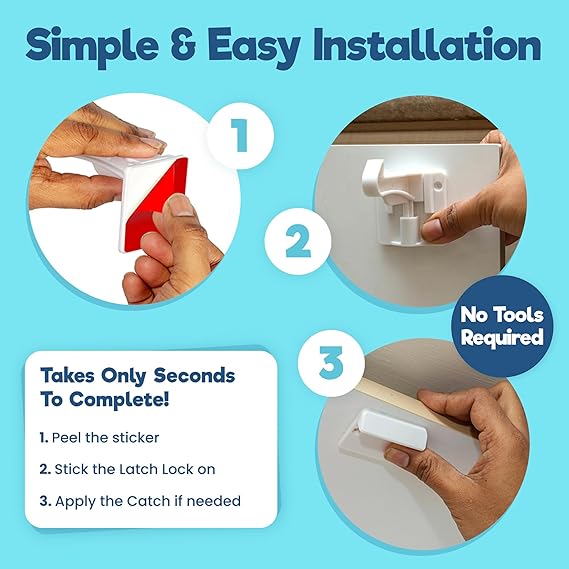 Simple & Easy Installation

1

2

No Tools Required

3

Takes Only Seconds To Complete!

1. Peel the sticker

2. Stick the Latch Lock on

3. Apply the Catch if needed